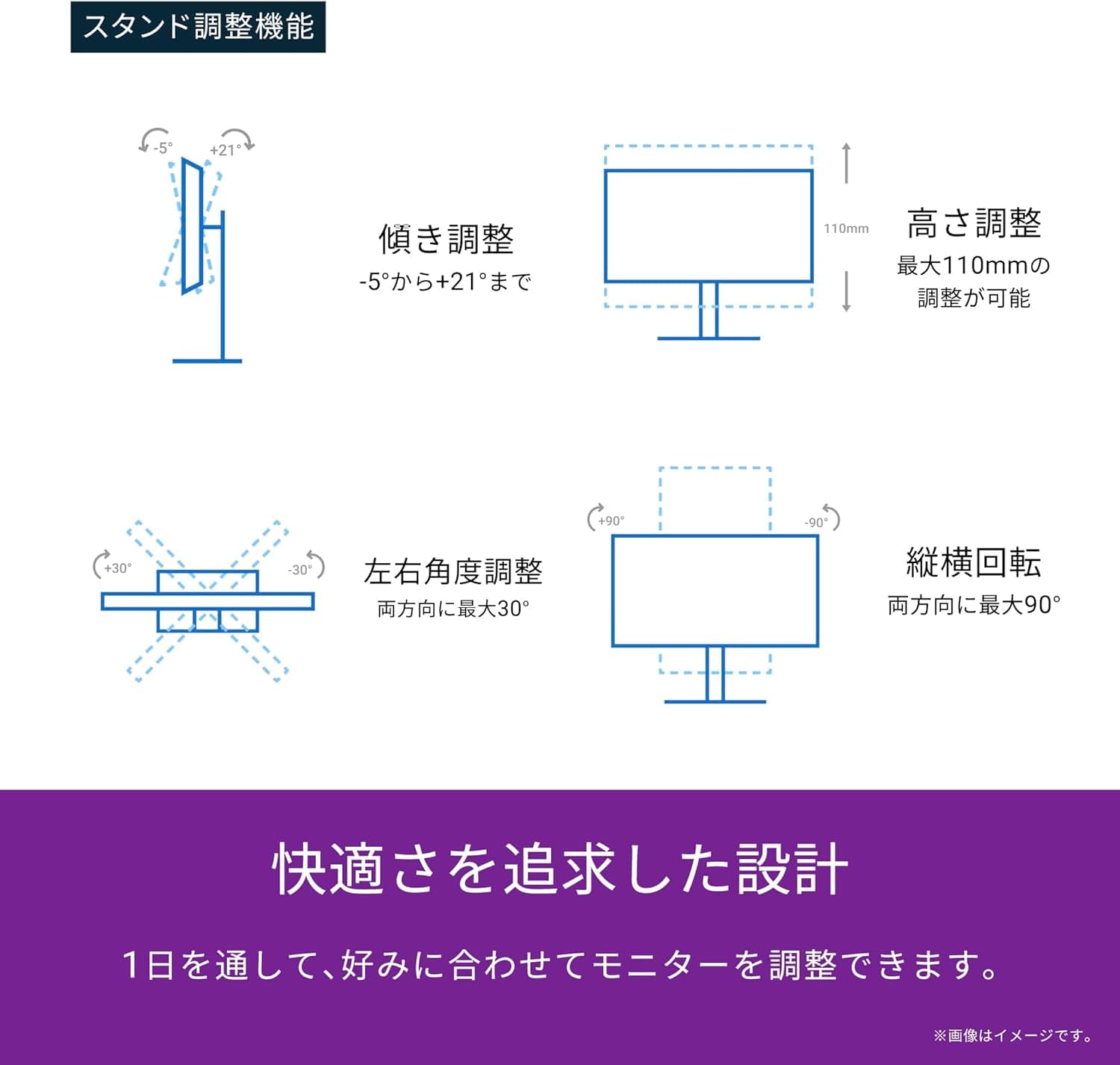 スタンド調整機能

-5°
+21°

傾き調整
-5°から+21°まで

110mm

高さ調整
最大110mmの調整が可能

+30°
-30°

左右角度調整
両方向に最大30°

+90°
-90°

縦横回転
両方向に最大90°

快適さを追求した設計

1日を通して、好みに合わせてモニターを調整できます。

※画像はイメージです。